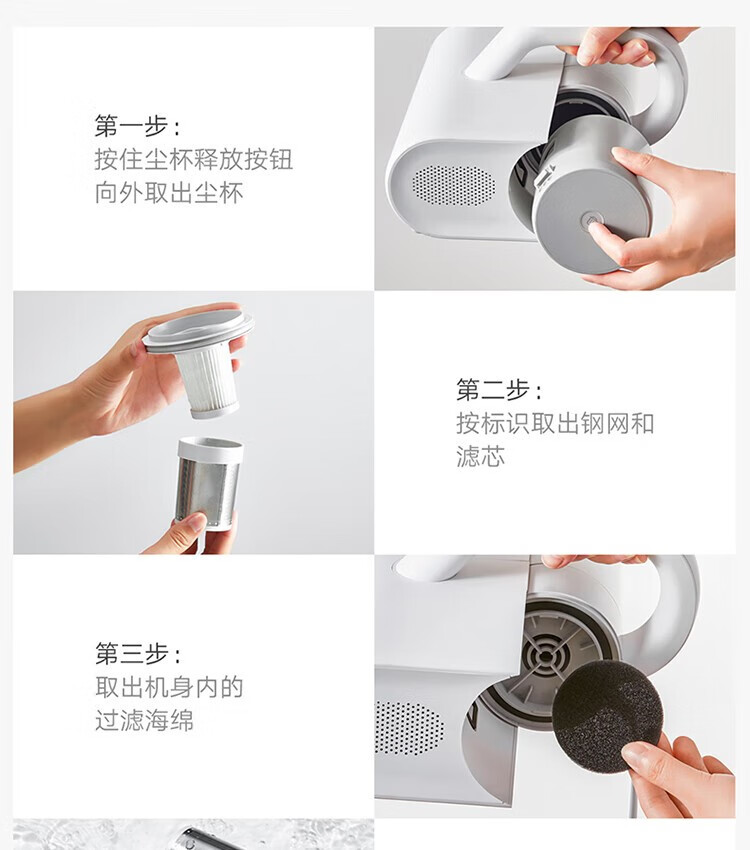 第一步：
按住尘杯释放按钮
向外取出尘杯

第二步：
按标识取出钢网和
滤芯

第三步：
取出机身内的
过滤海绵