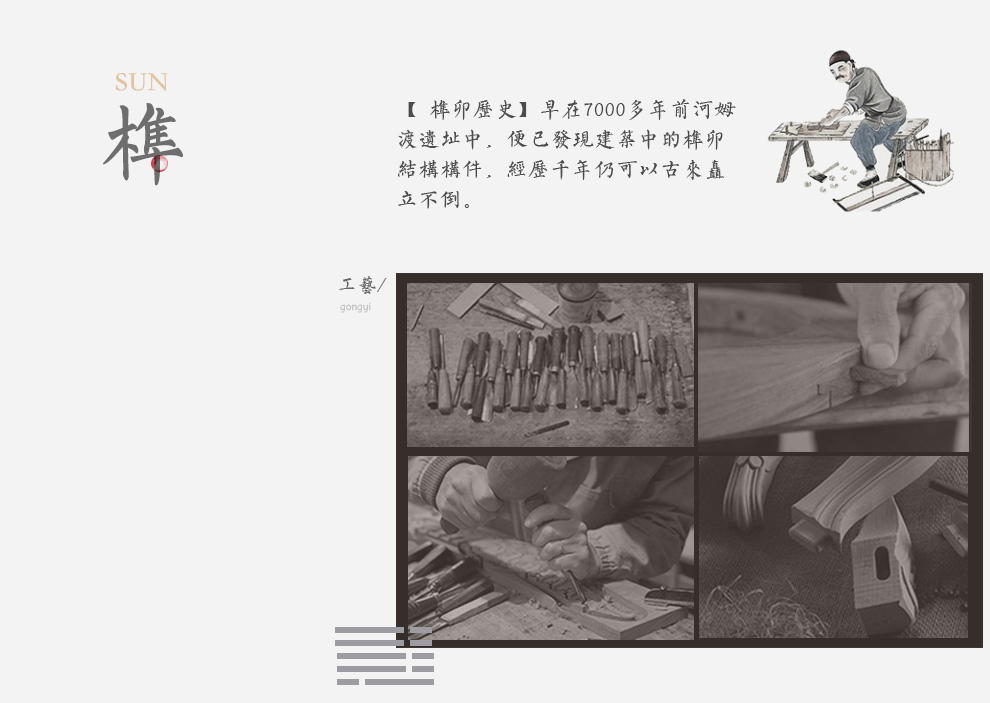 SUN
榫

【 榫卯歷史】早在7000多年前河姆渡遺址中，便已發現建築中的榫卯結構構件，經歷千年仍可以古來矗立不倒。

工藝/
gongyi