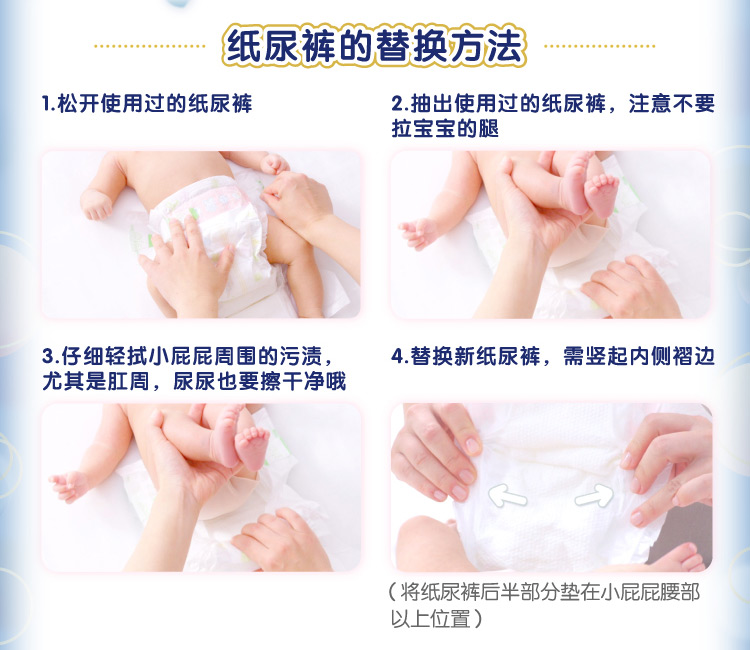 纸尿裤的替换方法

1.松开使用过的纸尿裤

2.抽出使用过的纸尿裤，注意不要拉宝宝的腿

3.仔细轻拭小屁屁周围的污渍，尤其是肛周，尿尿也要擦干净哦

4.替换新纸尿裤，需竖起内侧褶边

（将纸尿裤后半部分垫在小屁屁腰部以上位置）