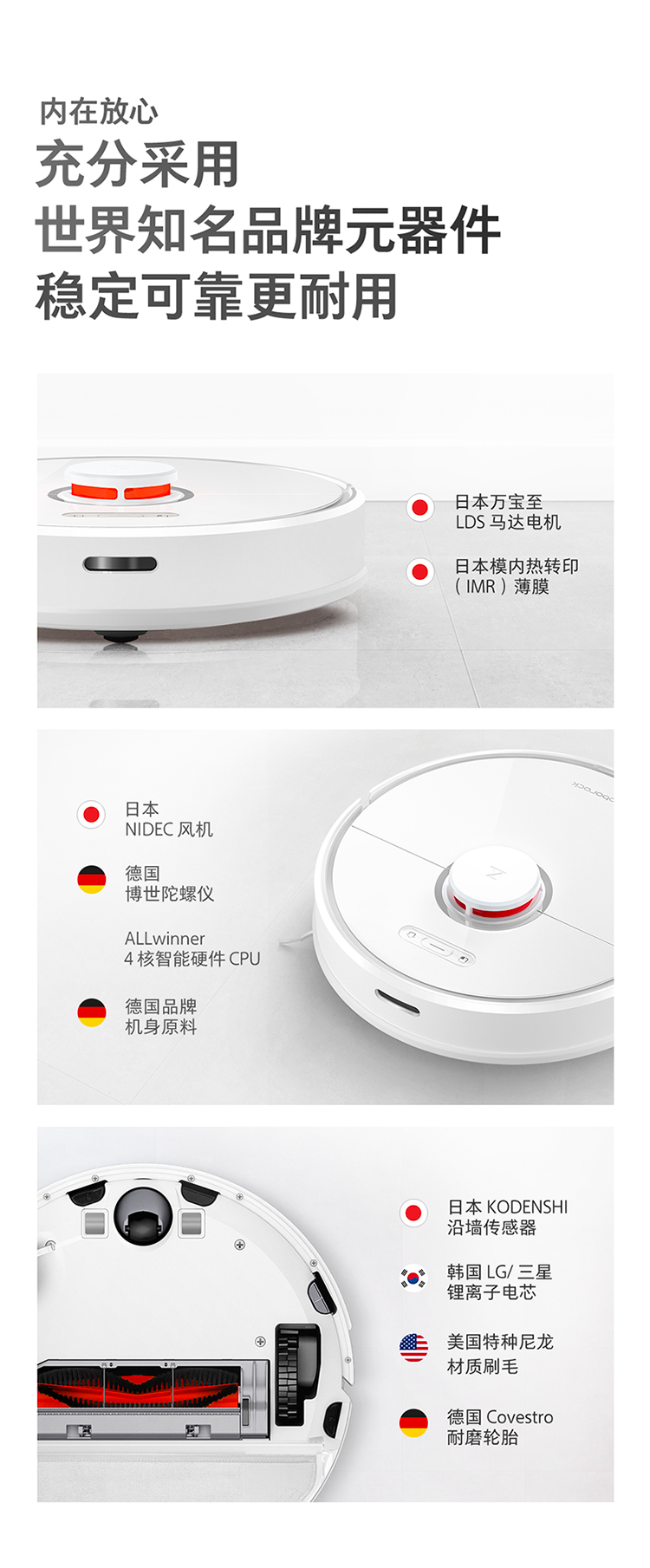 内在放心
充分采用
世界知名品牌元器件
稳定可靠更耐用

日本万宝至
LDS 马达电机

日本模内热转印
（IMR）薄膜

日本
NIDEC 风机

德国
博世陀螺仪

ALLwinner
4 核智能硬件 CPU

德国品牌
机身原料

日本 KODENSHI
沿墙传感器

韩国 LG/ 三星
锂离子电芯

美国特种尼龙
材质刷毛

德国 Covestro
耐磨轮胎