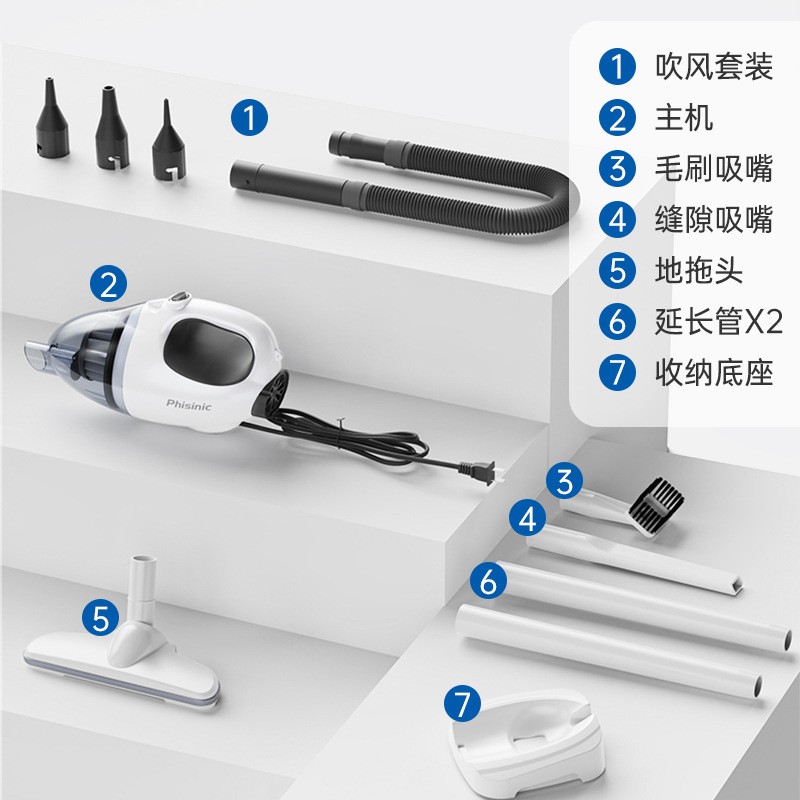 1 吹风套装
2 主机
3 毛刷吸嘴
4 缝隙吸嘴
5 地拖头
6 延长管X2
7 收纳底座

1

2

Phisinic

3

4

6

5

7